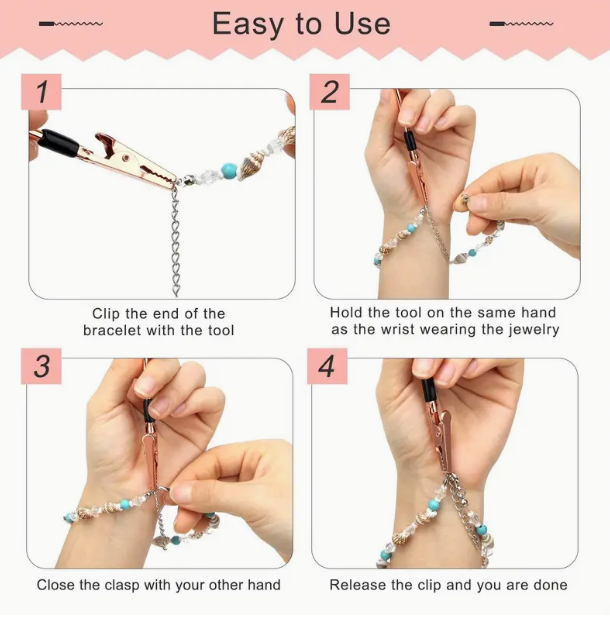 Easy to Use

1

Clip the end of the bracelet with the tool

2

Hold the tool on the same hand as the wrist wearing the jewelry

3

Close the clasp with your other hand

4

Release the clip and you are done